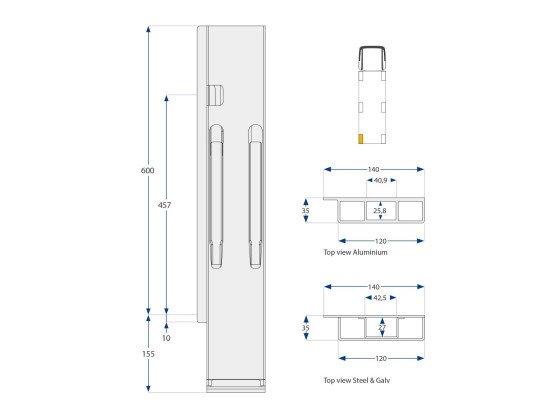 600
457
10
155
140
40,9
35
25,8
120
Top view Aluminium
140
42,5
35
27
120
Top view Steel & Galv